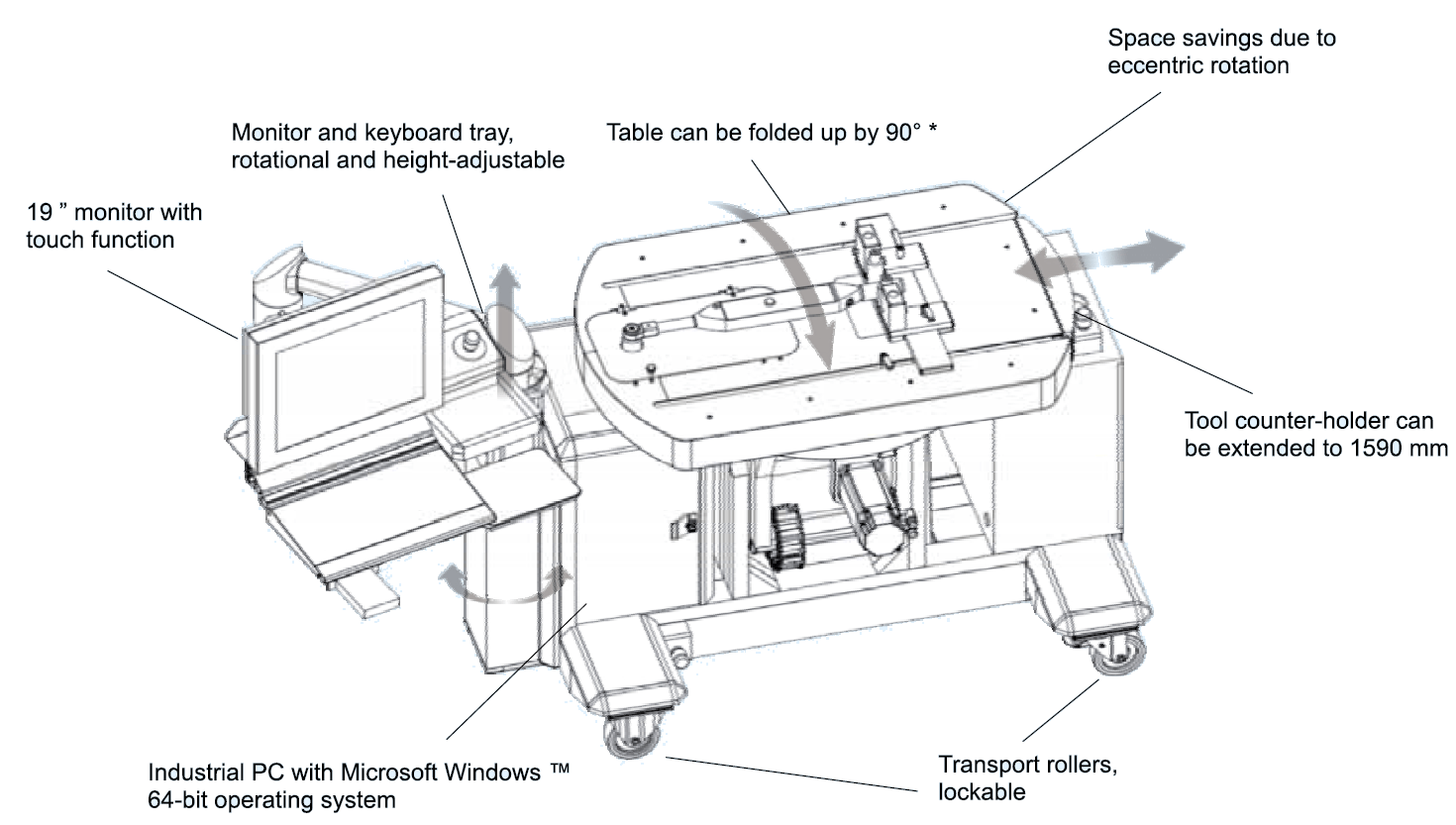 Space savings due to eccentric rotation

Monitor and keyboard tray, rotational and height-adjustable

Table can be folded up by 90° *

19 ” monitor with touch function

Tool counter-holder can be extended to 1590 mm

Industrial PC with Microsoft Windows ™ 64-bit operating system

Transport rollers, lockable